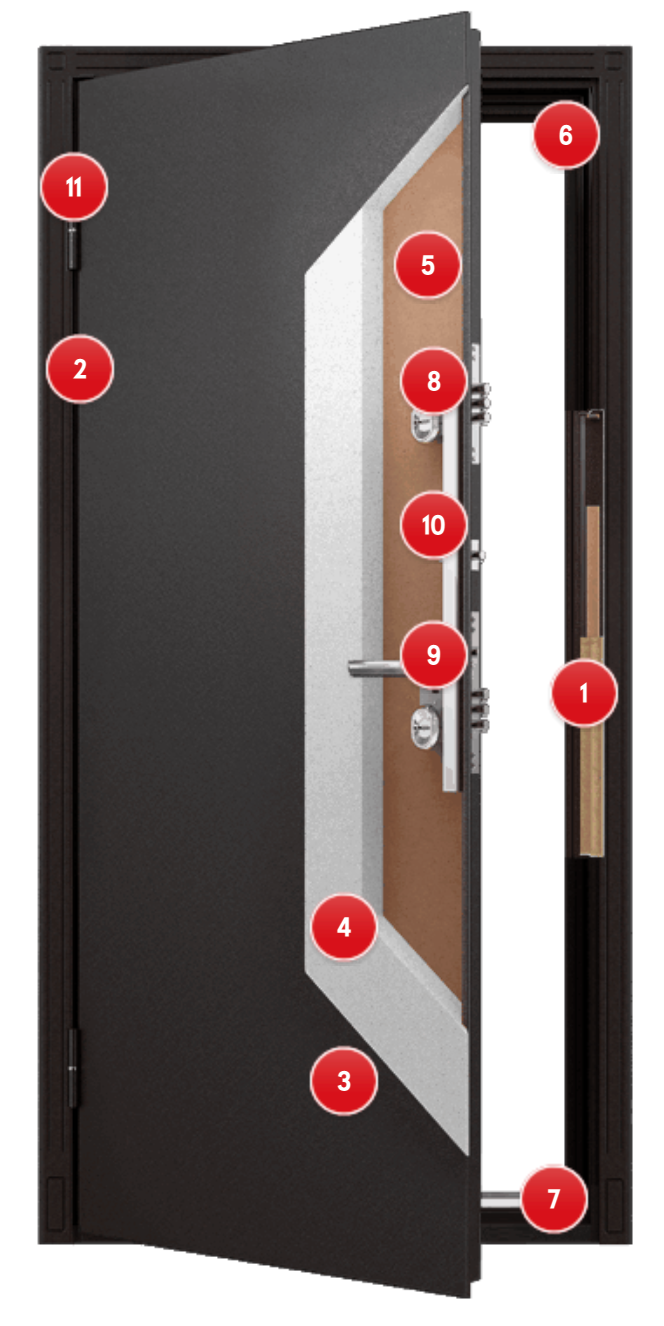 6
11
5
2
8
10
9
1
4
3
7